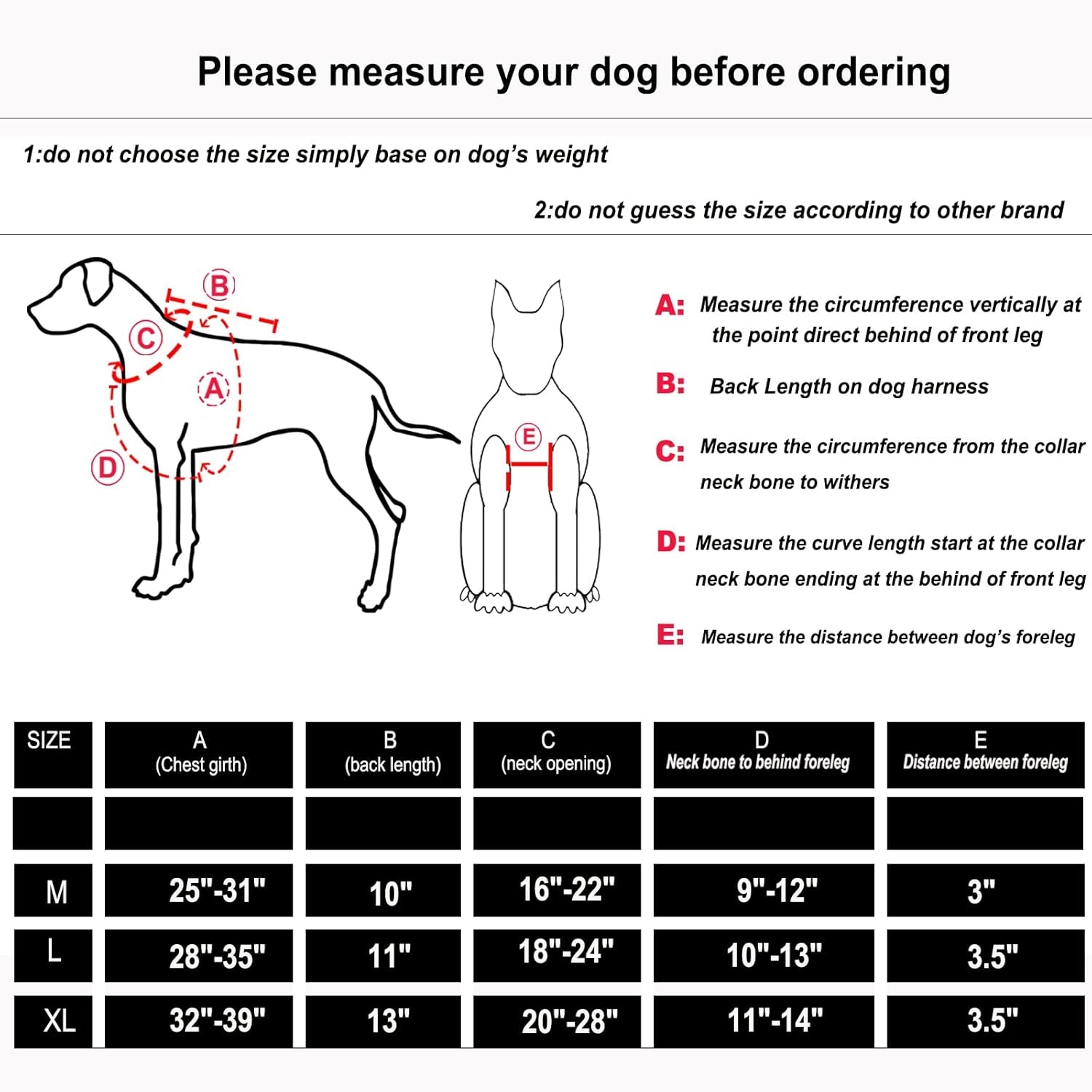 Please measure your dog before ordering

1:do not choose the size simply base on dog's weight

2:do not guess the size according to other brand

B

C

A

D

E

A: Measure the circumference vertically at the point direct behind of front leg

B: Back Length on dog harness

C: Measure the circumference from the collar neck bone to withers

D: Measure the curve length start at the collar neck bone ending at the behind of front leg

E: Measure the distance between dog's foreleg

| SIZE | A (Chest girth) | B (back length) | C (neck opening) | D Neck bone to behind foreleg | E Distance between foreleg |
|---|---|---|---|---|---|
| | | | | | |
| M | 25"-31" | 10" | 16"-22" | 9"-12" | 3" |
| L | 28"-35" | 11" | 18"-24" | 10"-13" | 3.5" |
| XL | 32"-39" | 13" | 20"-28" | 11"-14" | 3.5" |