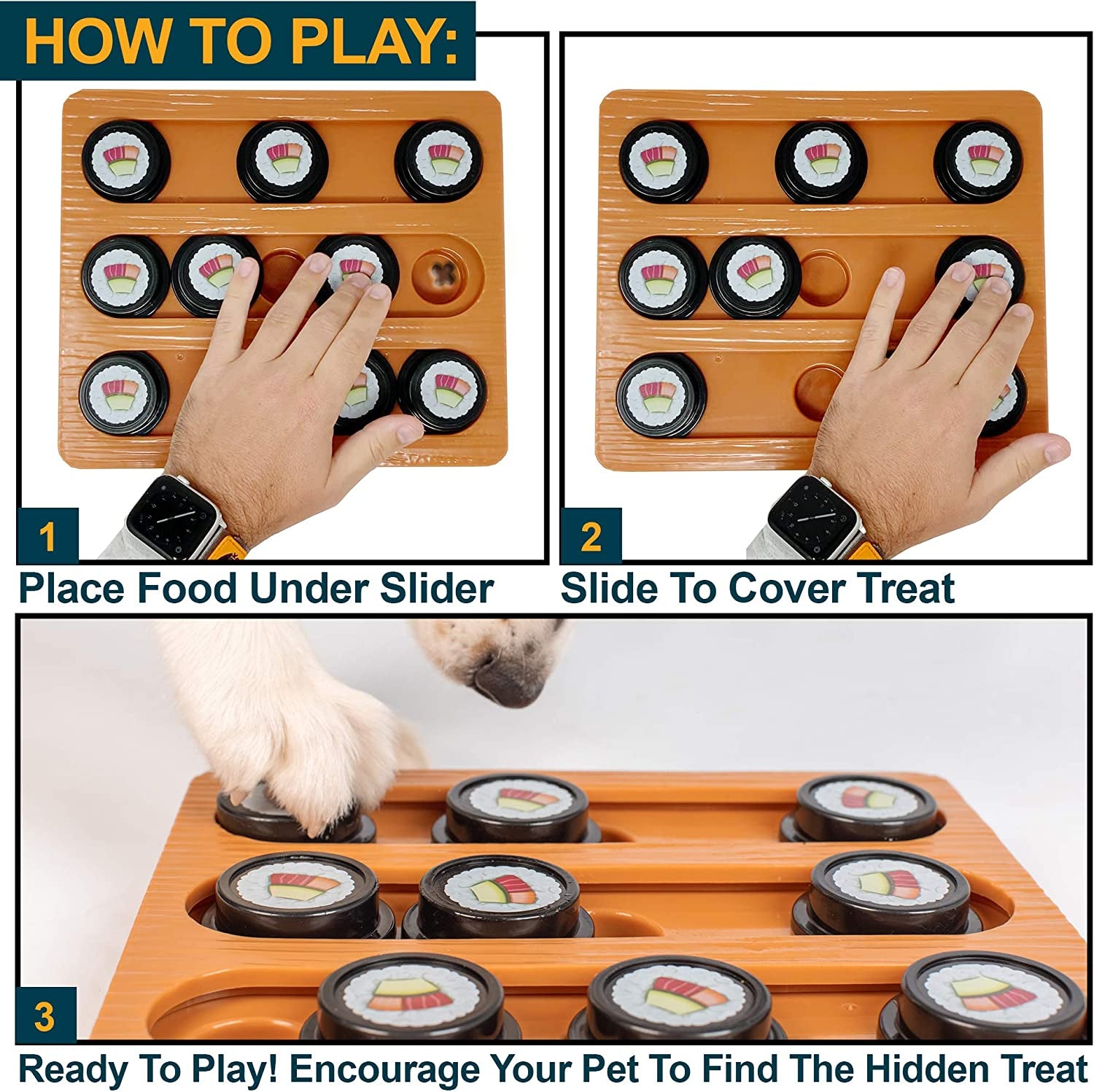 HOW TO PLAY:

1

Place Food Under Slider

2

Slide To Cover Treat

3

Ready To Play! Encourage Your Pet To Find The Hidden Treat